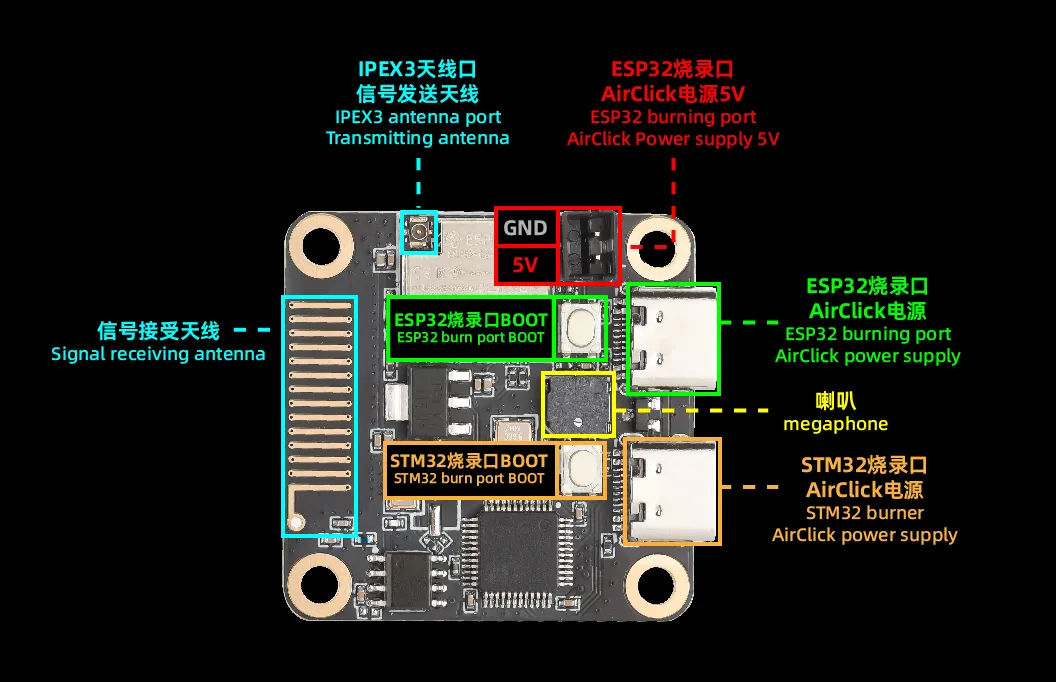 IPEX3天线口
信号发送天线
IPEX3 antenna port
Transmitting antenna

ESP32烧录口
AirClick电源5V
ESP32 burning port
AirClick Power supply 5V

GND
5V

信号接受天线
Signal receiving antenna

ESP32烧录口BOOT
ESP32 burn port BOOT

ESP32烧录口
AirClick电源
ESP32 burning port
AirClick power supply

喇叭
megaphone

STM32烧录口BOOT
STM32 burn port BOOT

STM32烧录口
AirClick电源
STM32 burner
AirClick power supply