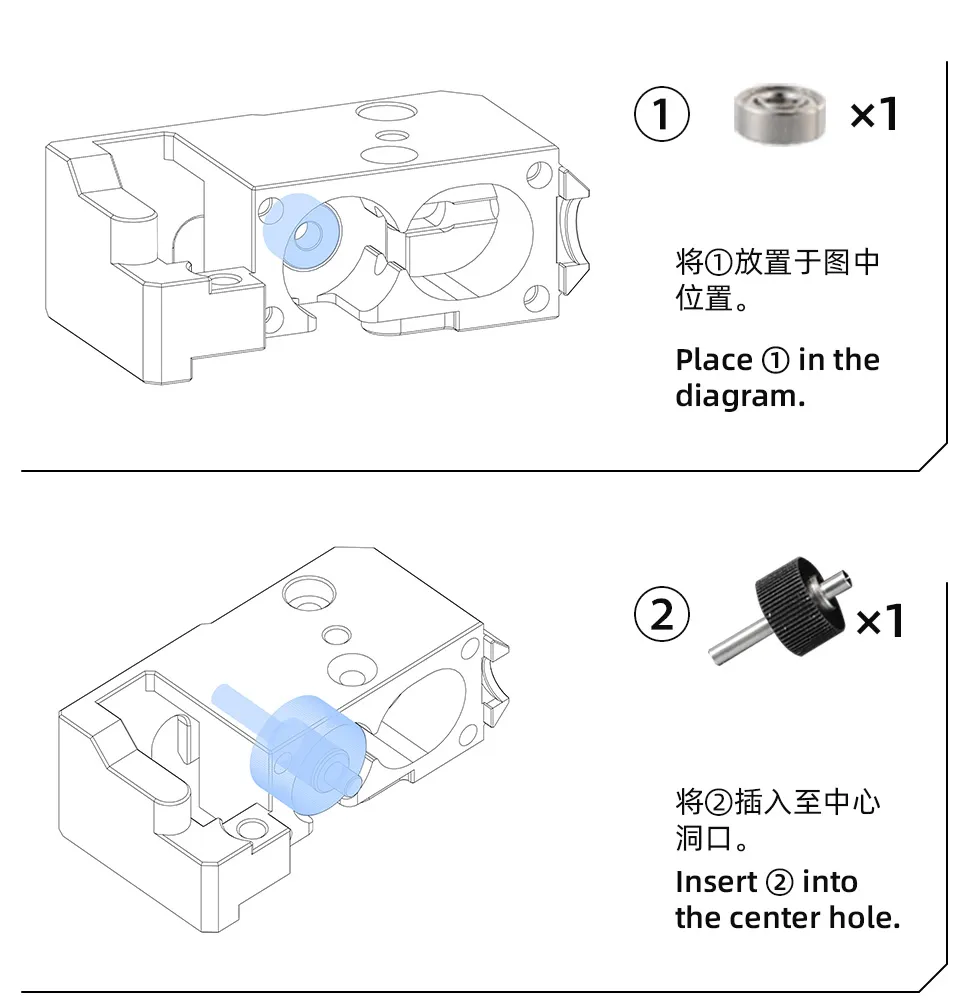 ① ×1

将①放置于图中位置。

Place ① in the diagram.

② ×1

将②插入至中心洞口。

Insert ② into the center hole.